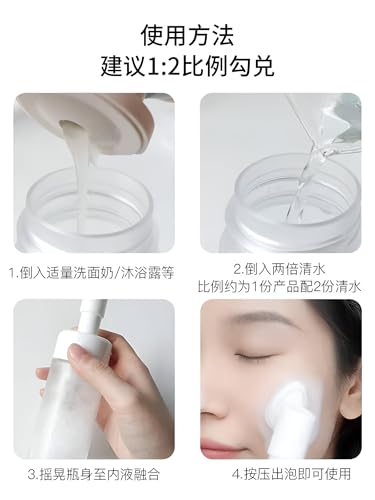 使用方法
建议1:2比例勾兑

1.倒入适量洗面奶/沐浴露等

2.倒入两倍清水
比例约为1份产品配2份清水

3.摇晃瓶身至内液融合

4.按压出泡即可使用