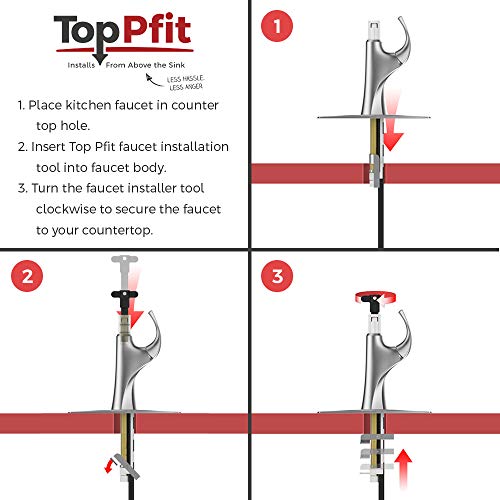 TopPfit
Installs From Above the Sink
LESS HASSLE. LESS ANGER

1. Place kitchen faucet in counter top hole.
2. Insert Top Pfit faucet installation tool into faucet body.
3. Turn the faucet installer tool clockwise to secure the faucet to your countertop.

1

2

3