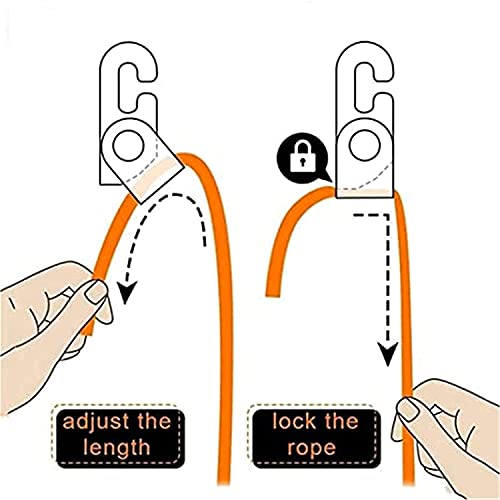 adjust the length

lock the rope