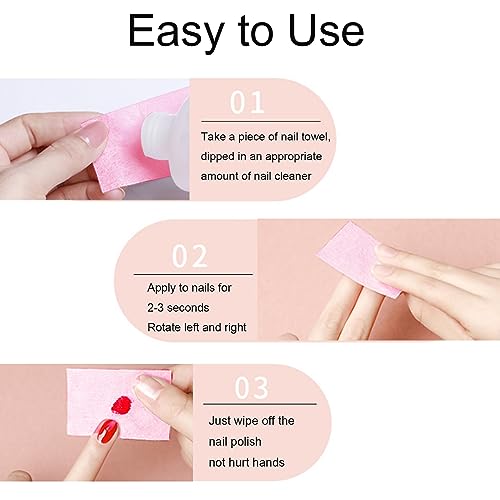 Easy to Use

01

Take a piece of nail towel, dipped in an appropriate amount of nail cleaner

02

Apply to nails for 2-3 seconds Rotate left and right

03

Just wipe off the nail polish not hurt hands