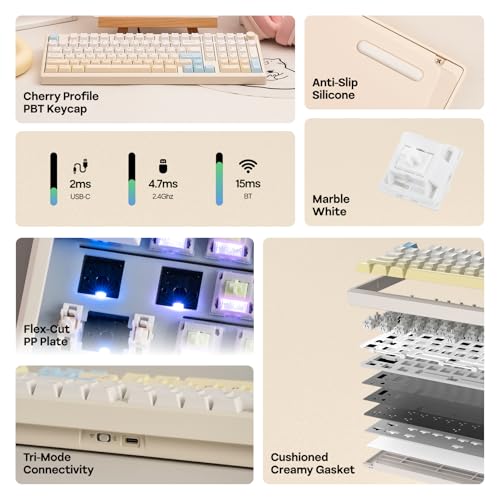 Cherry Profile
PBT Keycap

Anti-Slip
Silicone

2ms
USB-C

4.7ms
2.4Ghz

15ms
BT

Marble
White

Flex-Cut
PP Plate

Tri-Mode
Connectivity

Cushioned
Creamy Gasket