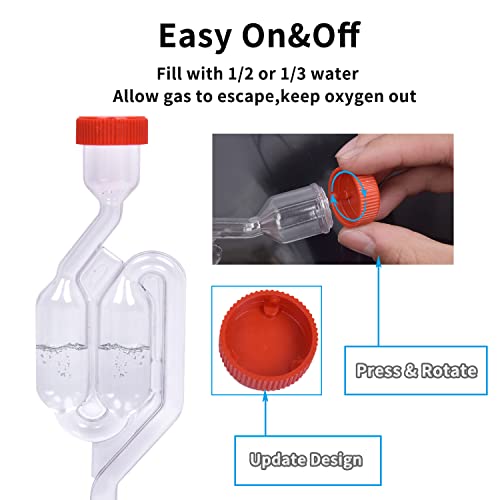 Easy On&Off

Fill with 1/2 or 1/3 water
Allow gas to escape,keep oxygen out

Press & Rotate

Update Design