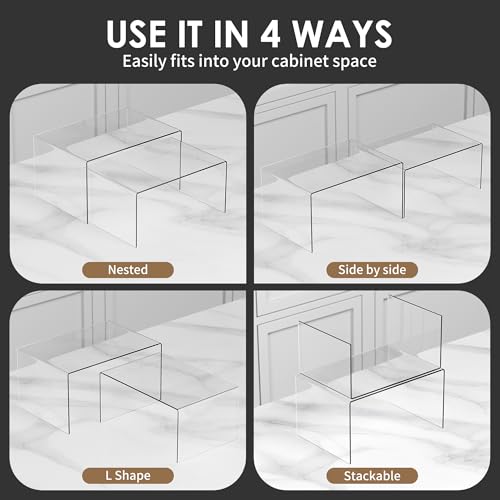 USE IT IN 4 WAYS
Easily fits into your cabinet space

Nested

Side by side

L Shape

Stackable