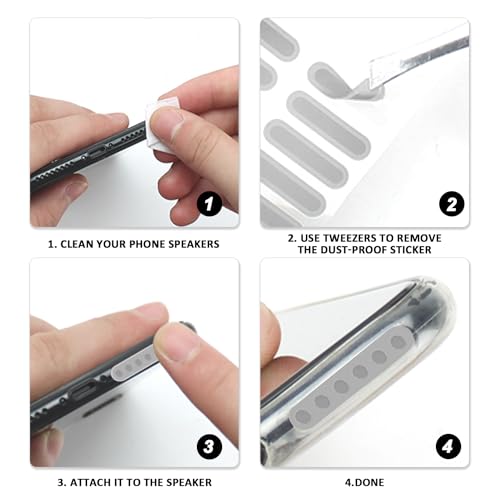 1

1. CLEAN YOUR PHONE SPEAKERS

2

2. USE TWEEZERS TO REMOVE THE DUST-PROOF STICKER

3

3. ATTACH IT TO THE SPEAKER

4

4.DONE