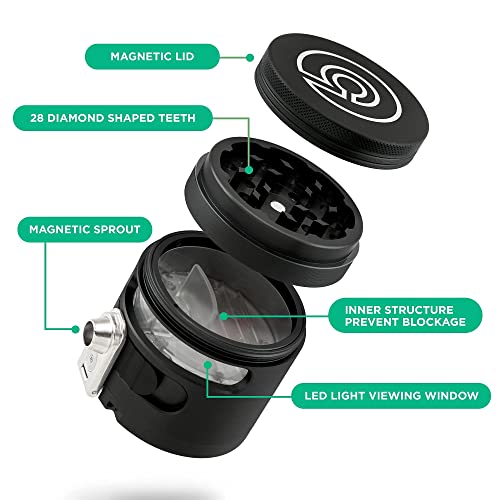 MAGNETIC LID

28 DIAMOND SHAPED TEETH

MAGNETIC SPROUT

INNER STRUCTURE PREVENT BLOCKAGE

LED LIGHT VIEWING WINDOW