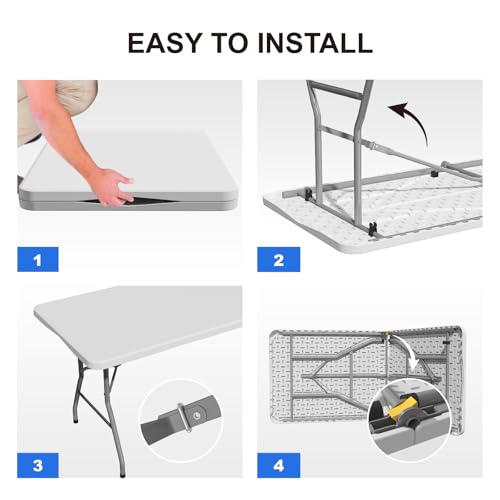 EASY TO INSTALL

1

2

3

4