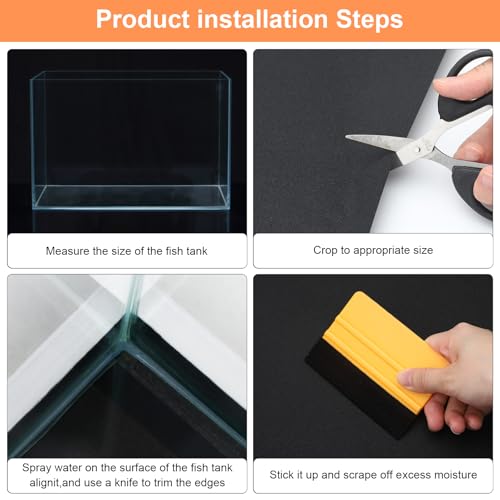 Product installation Steps

Measure the size of the fish tank

Crop to appropriate size

Spray water on the surface of the fish tank alignit,and use a knife to trim the edges

Stick it up and scrape off excess moisture