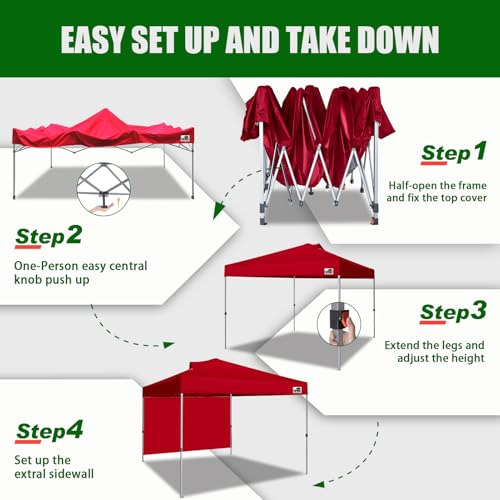 EASY SET UP AND TAKE DOWN

Step1

Half-open the frame and fix the top cover

Step2

One-Person easy central knob push up

Step3

Extend the legs and adjust the height

Step4

Set up the extral sidewall