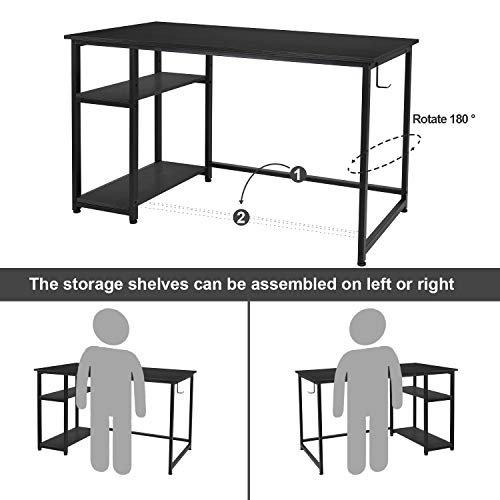 Rotate 180 °

1

2

The storage shelves can be assembled on left or right