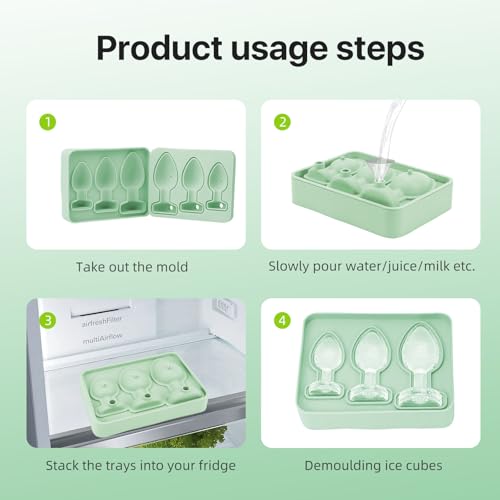 Product usage steps

1

Take out the mold

2

Slowly pour water/juice/milk etc.

3

airfreshFilter

multiAirflow

Stack the trays into your fridge

4

Demoulding ice cubes