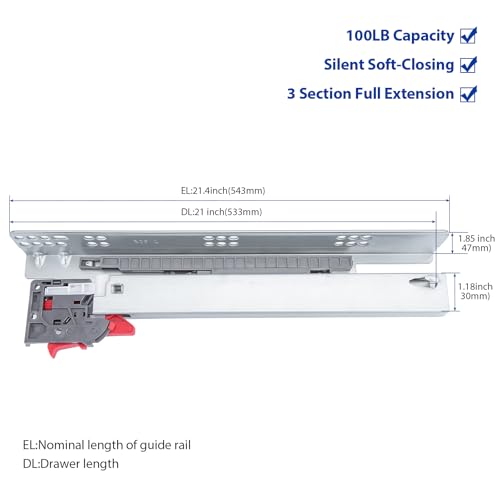 100LB Capacity
Silent Soft-Closing
3 Section Full Extension

EL:21.4inch(543mm)
DL:21 inch(533mm)
1.85 inch 47mm)
1.18inch 30mm)

EL:Nominal length of guide rail
DL:Drawer length