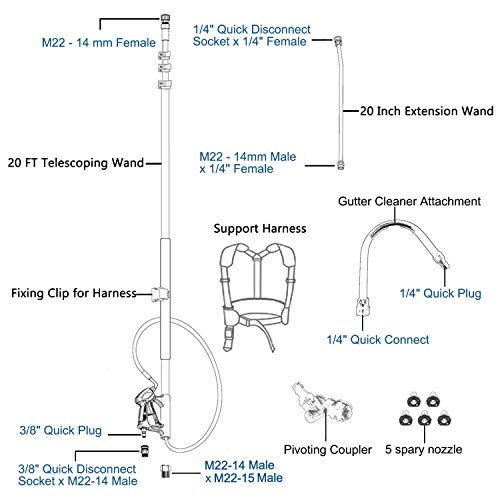 M22 - 14 mm Female

1/4" Quick Disconnect Socket x 1/4" Female

20 Inch Extension Wand

20 FT Telescoping Wand

M22 - 14mm Male x 1/4" Female

Gutter Cleaner Attachment

Support Harness

Fixing Clip for Harness

1/4" Quick Plug

1/4" Quick Connect

3/8" Quick Plug

Pivoting Coupler

5 spary nozzle

3/8" Quick Disconnect Socket x M22-14 Male

M22-14 Male x M22-15 Male