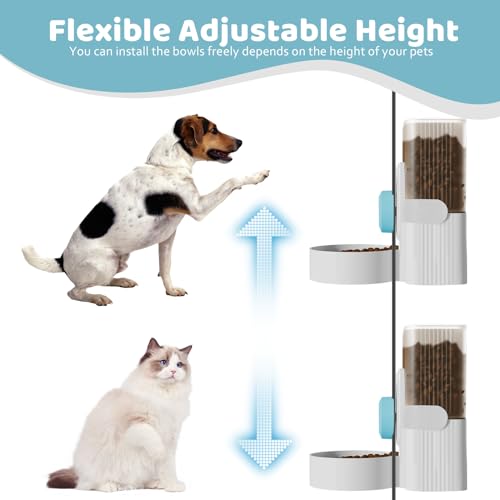 Flexible Adjustable Height
You can install the bowls freely depends on the height of your pets