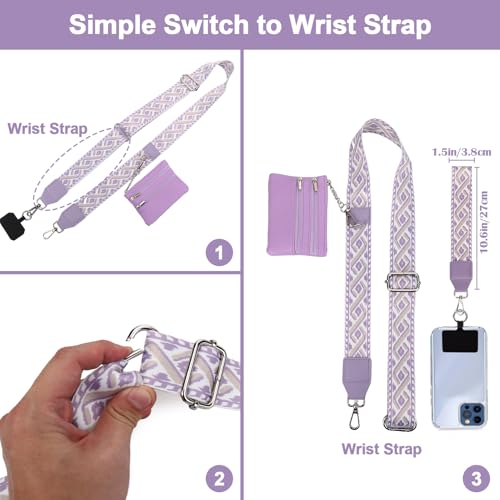 Simple Switch to Wrist Strap

Wrist Strap

1

2

1.5in/3.8cm

10.6in/27cm

Wrist Strap

3