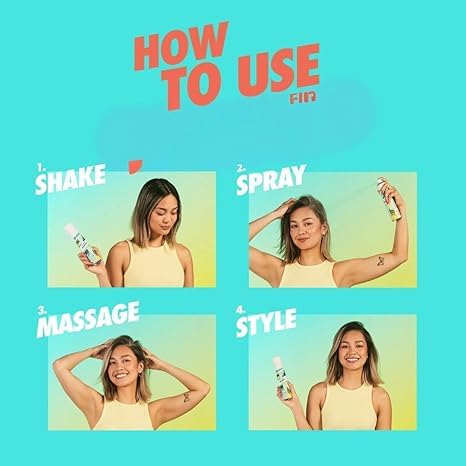 HOW TO USE
FIN

1. SHAKE

2. SPRAY

3. MASSAGE

4. STYLE