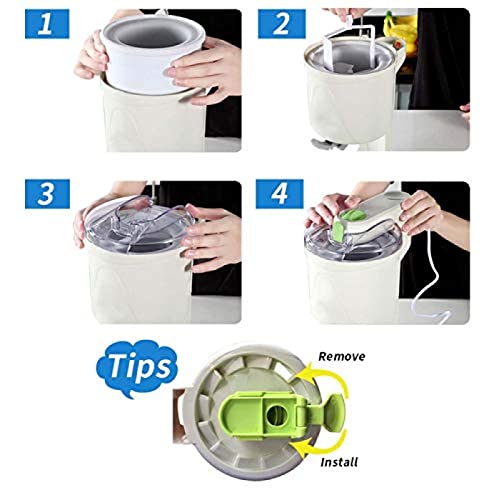 1

2

3

4

Tips

Remove

Install