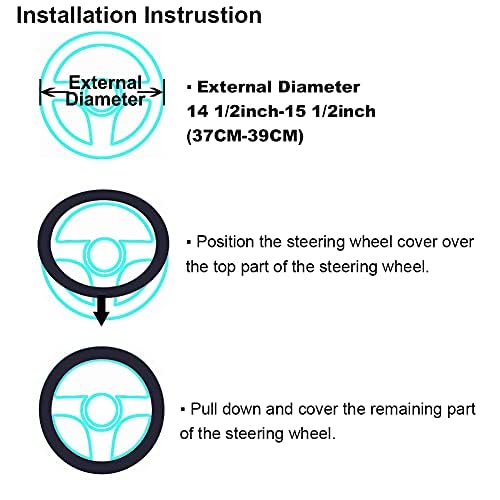 Installation Instrustion

External Diameter

▪ External Diameter
14 1/2inch-15 1/2inch
(37CM-39CM)

▪ Position the steering wheel cover over the top part of the steering wheel.

▪ Pull down and cover the remaining part of the steering wheel.