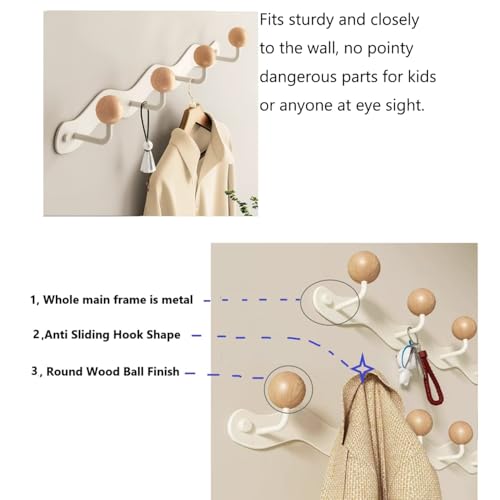 Fits sturdy and closely to the wall, no pointy dangerous parts for kids or anyone at eye sight.

1, Whole main frame is metal

2,Anti Sliding Hook Shape

3, Round Wood Ball Finish