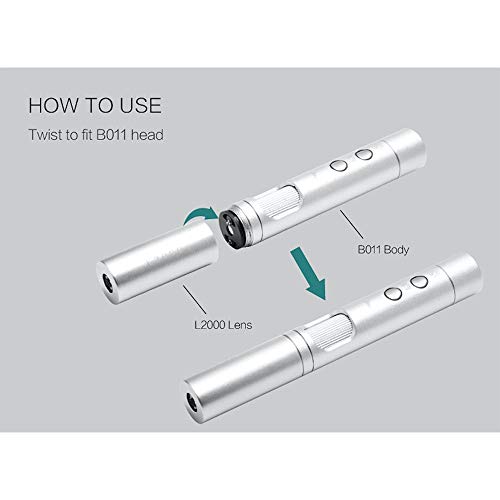 HOW TO USE
Twist to fit B011 head

B011 Body

L2000 Lens