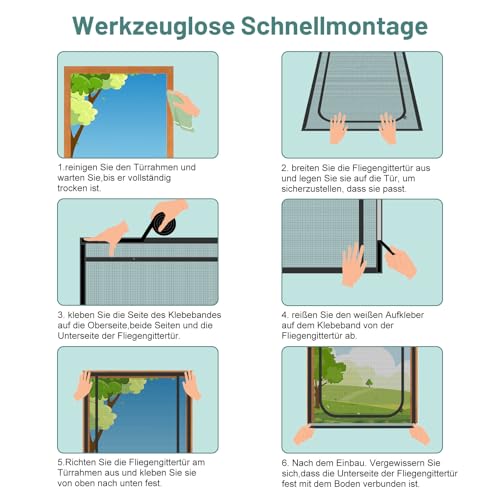 Werkzeuglose Schnellmontage

1.reinigen Sie den Türrahmen und warten Sie,bis er vollständig trocken ist.

2. breiten Sie die Fliegengittertür aus und legen Sie sie auf die Tür, um sicherzustellen, dass sie passt.

3. kleben Sie die Seite des Klebebandes auf die Oberseite,beide Seiten und die Unterseite der Fliegengittertür.

4. reißen Sie den weißen Aufkleber auf dem Klebeband von der Fliegengittertür ab.

5.Richten Sie die Fliegengittertür am Türrahmen aus und kleben Sie sie von oben nach unten fest.

6. Nach dem Einbau. Vergewissern Sie sich,dass die Unterseite der Fliegengittertür fest mit dem Boden verbunden ist.