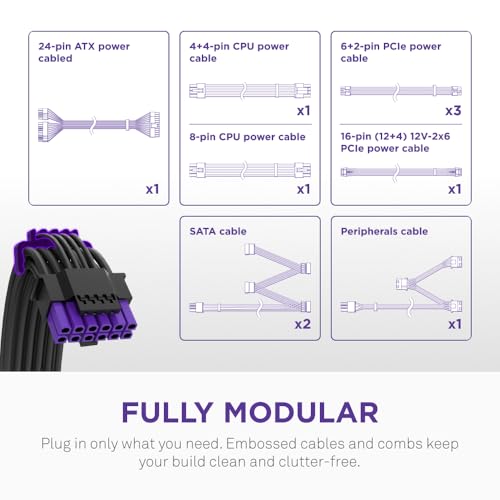 24-pin ATX power cabled

x1

4+4-pin CPU power cable

x1

8-pin CPU power cable

x1

6+2-pin PCIe power cable

x3

16-pin (12+4) 12V-2x6 PCIe power cable

x1

SATA cable

x2

Peripherals cable

x1

FULLY MODULAR

Plug in only what you need. Embossed cables and combs keep your build clean and clutter-free.