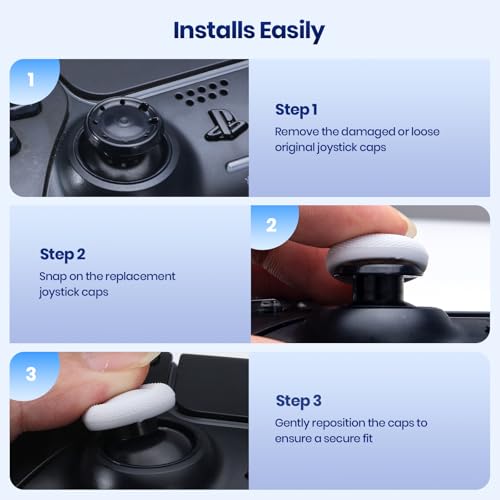 Installs Easily

1

Step 1
Remove the damaged or loose original joystick caps

Step 2
Snap on the replacement joystick caps

2

3

Step 3
Gently reposition the caps to ensure a secure fit