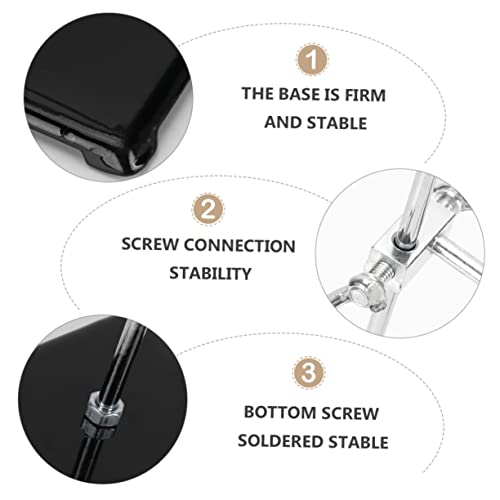 1

THE BASE IS FIRM AND STABLE

2

SCREW CONNECTION STABILITY

3

BOTTOM SCREW SOLDERED STABLE