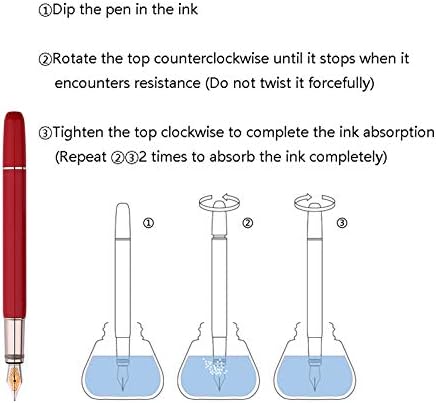 ①Dip the pen in the ink

②Rotate the top counterclockwise until it stops when it encounters resistance (Do not twist it forcefully)

③Tighten the top clockwise to complete the ink absorption (Repeat ②③2 times to absorb the ink completely)

①

②

③