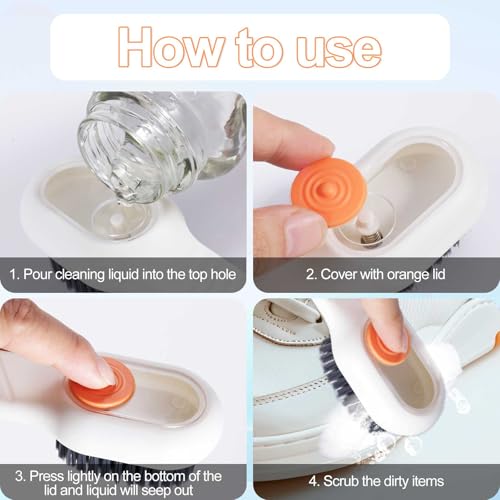 How to use

1. Pour cleaning liquid into the top hole

2. Cover with orange lid

3. Press lightly on the bottom of the lid and liquid will seep out

4. Scrub the dirty items