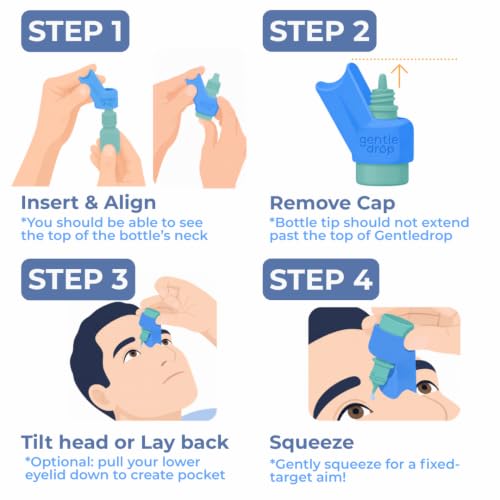 STEP 1

Insert & Align
*You should be able to see the top of the bottle's neck

STEP 2

gentle drop

Remove Cap
*Bottle tip should not extend past the top of Gentledrop

STEP 3

Tilt head or Lay back
*Optional: pull your lower eyelid down to create pocket

STEP 4

Squeeze
*Gently squeeze for a fixed-target aim!