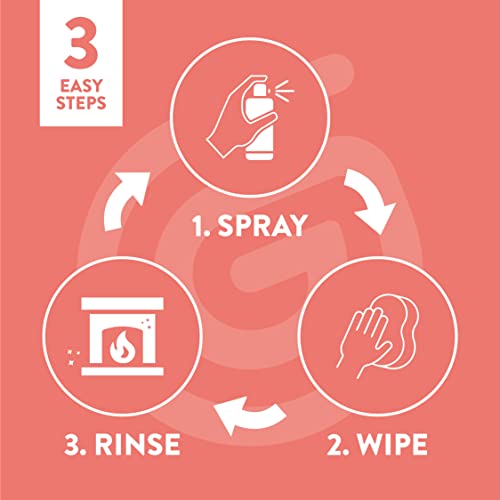 3
EASY
STEPS

1. SPRAY

2. WIPE

3. RINSE