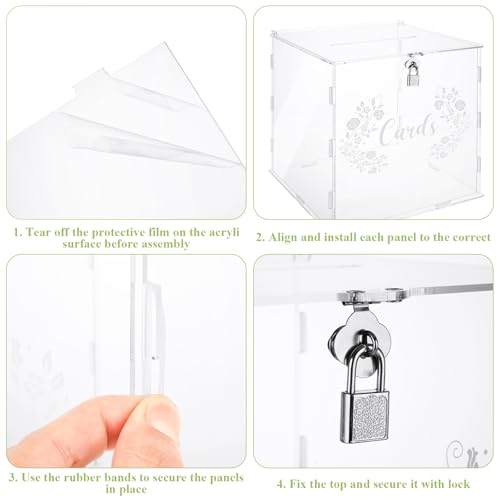 Cards

1. Tear off the protective film on the acryli surface before assembly

2. Align and install each panel to the correct

3. Use the rubber bands to secure the panels in place

4. Fix the top and secure it with lock