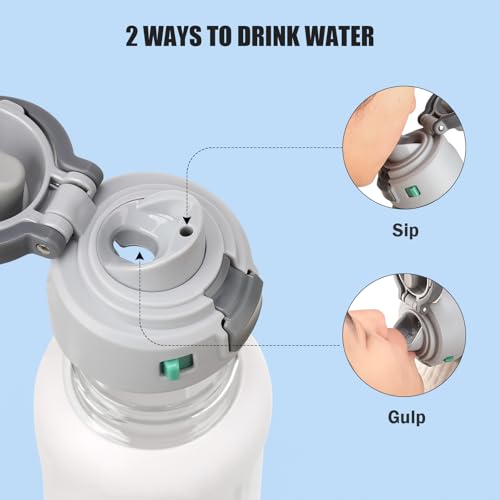 2 WAYS TO DRINK WATER

Sip

Gulp