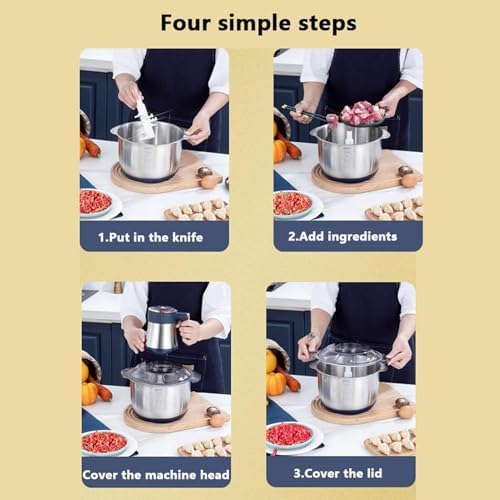 Four simple steps

1.Put in the knife

2.Add ingredients

Cover the machine head

3.Cover the lid