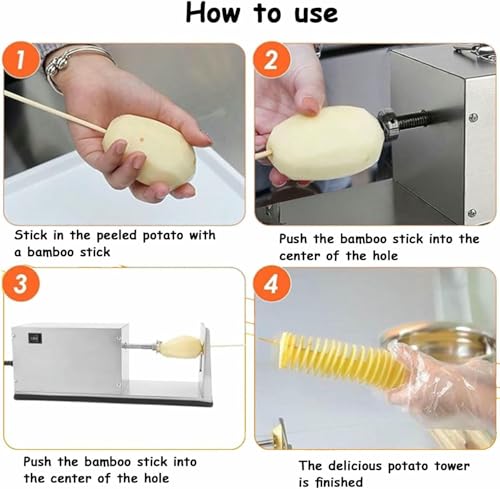 How to use

1

Stick in the peeled potato with a bamboo stick

2

Push the bamboo stick into the center of the hole

3

Push the bamboo stick into the center of the hole

4

The delicious potato tower is finished