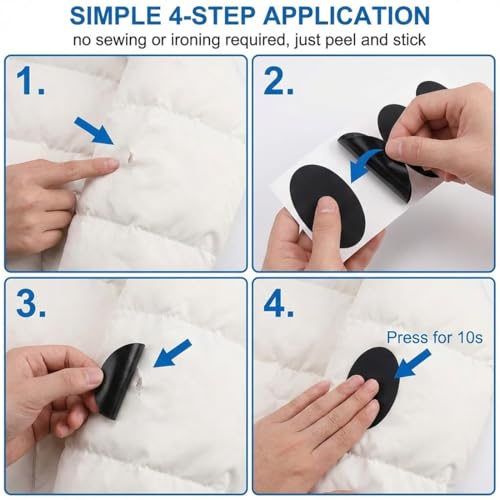 SIMPLE 4-STEP APPLICATION
no sewing or ironing required, just peel and stick

1.

2.

3.

4.
Press for 10s