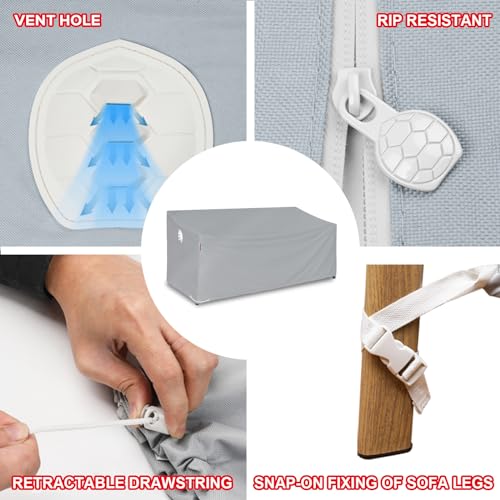 VENT HOLE

RIP RESISTANT

RETRACTABLE DRAWSTRING

SNAP-ON FIXING OF SOFA LEGS