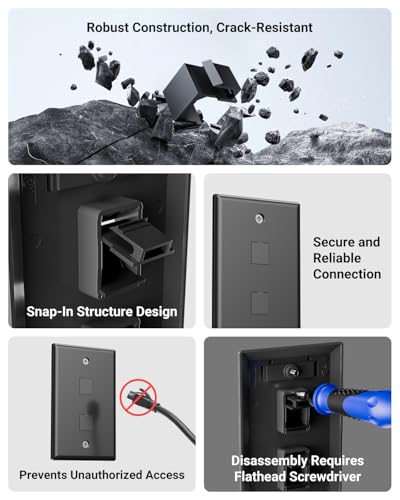 Robust Construction, Crack-Resistant

Snap-In Structure Design

Secure and Reliable Connection

Prevents Unauthorized Access

Disassembly Requires Flathead Screwdriver