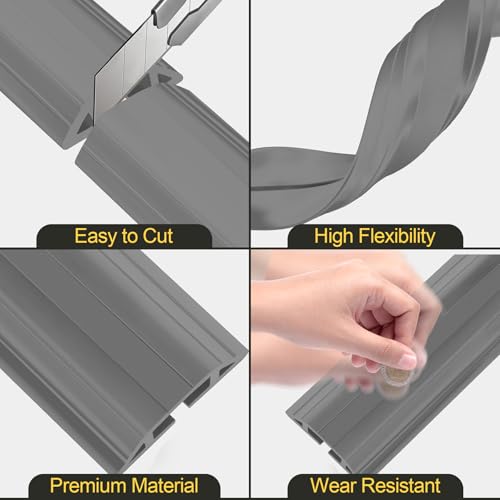 Easy to Cut

High Flexibility

Premium Material

Wear Resistant