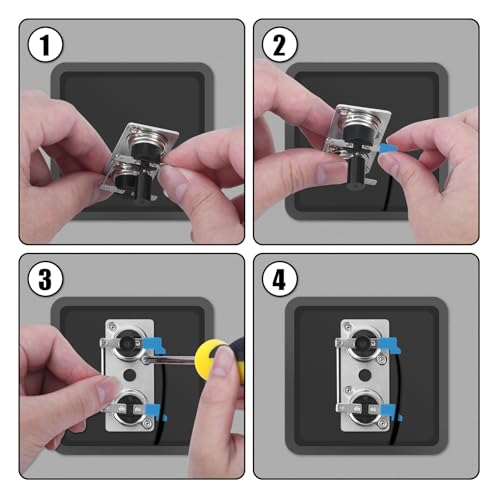 1

2

3

4