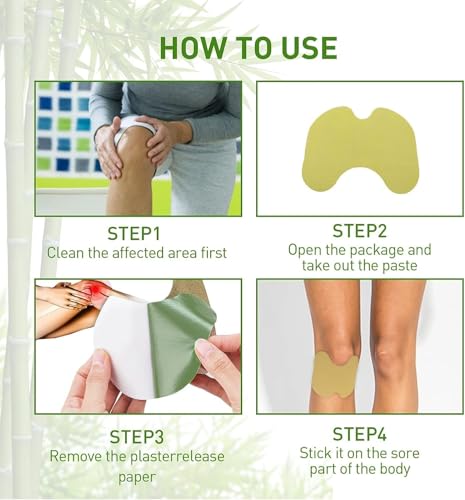 HOW TO USE

STEP1
Clean the affected area first

STEP2
Open the package and take out the paste

STEP3
Remove the plasterrelease paper

STEP4
Stick it on the sore part of the body