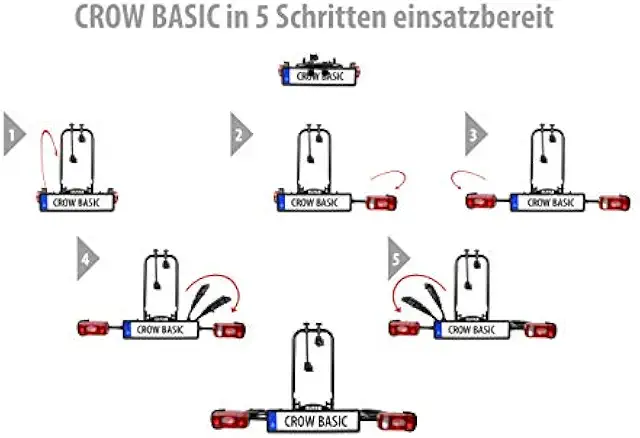 CROW BASIC in 5 Schritten einsatzbereit

CROW BASIC

1

CROW BASIC

2

CROW BASIC

3

CROW BASIC

4

CROW BASIC

5

CROW BASIC

CROW BASIC