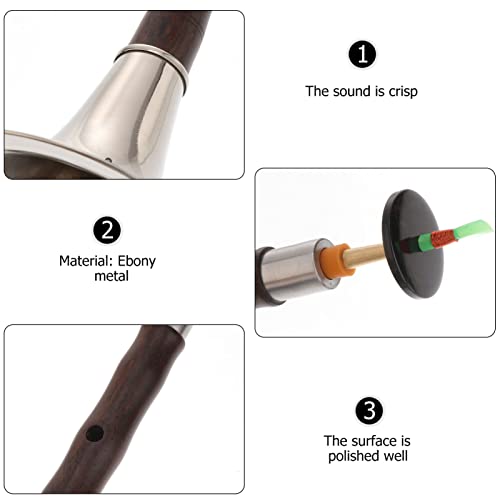 1

The sound is crisp

2

Material: Ebony metal

3

The surface is polished well