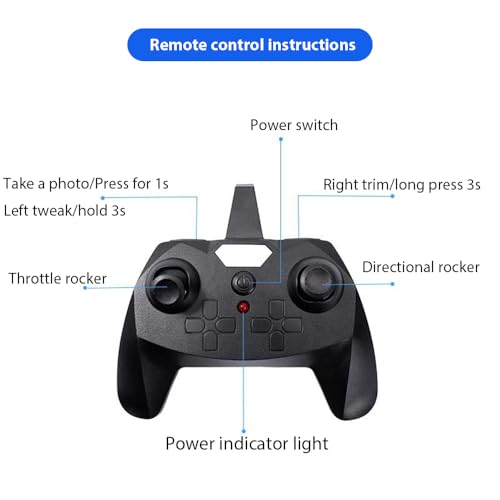 Remote control instructions

Power switch

Take a photo/Press for 1s
Left tweak/hold 3s

Right trim/long press 3s

Throttle rocker

Directional rocker

Power indicator light