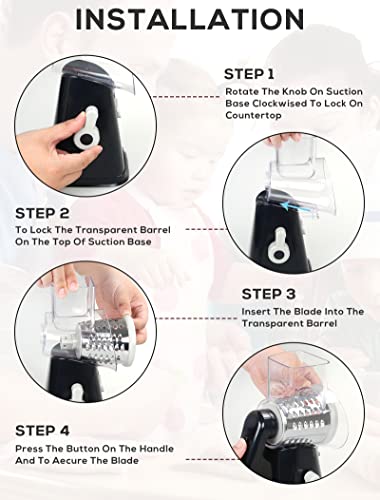 INSTALLATION

STEP 1
Rotate The Knob On Suction Base Clockwised To Lock On Countertop

STEP 2
To Lock The Transparent Barrel On The Top Of Suction Base

STEP 3
Insert The Blade Into The Transparent Barrel

STEP 4
Press The Button On The Handle And To Aecure The Blade