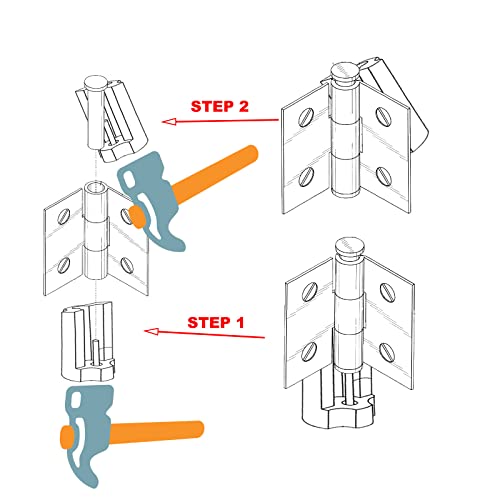 STEP 2

STEP 1