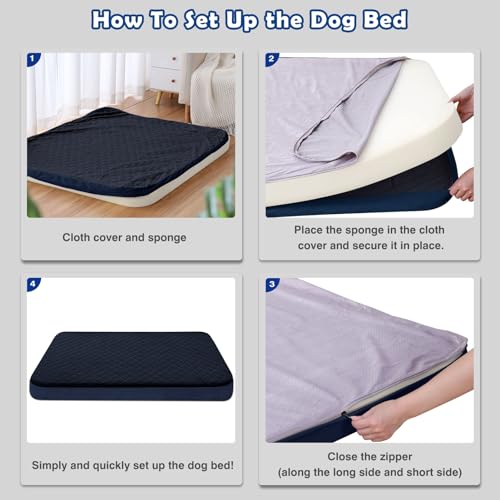 How To Set Up the Dog Bed

1

Cloth cover and sponge

2

Place the sponge in the cloth cover and secure it in place.

4

Simply and quickly set up the dog bed!

3

Close the zipper (along the long side and short side)