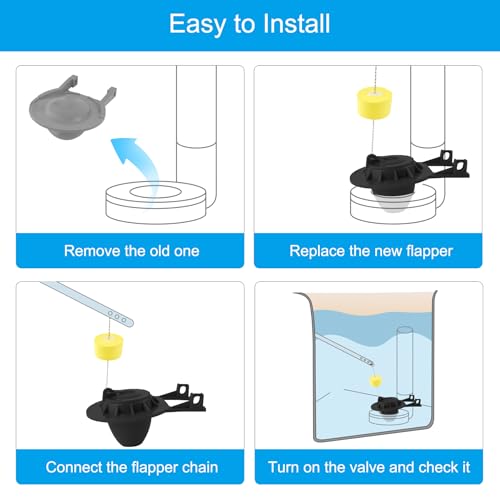 Easy to Install

Remove the old one

Replace the new flapper

Connect the flapper chain

Turn on the valve and check it