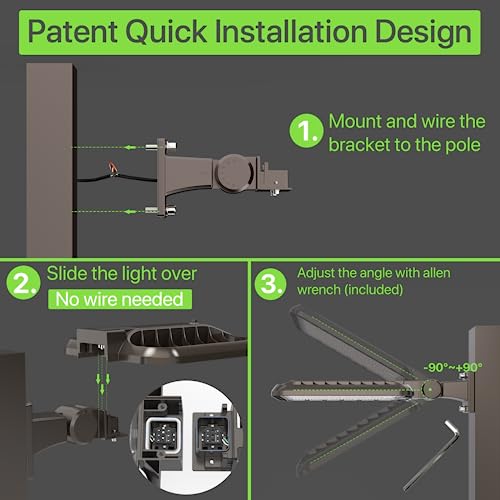 Patent Quick Installation Design

1. Mount and wire the bracket to the pole

2. Slide the light over

No wire needed

3. Adjust the angle with allen wrench (included)

-90°~+90°