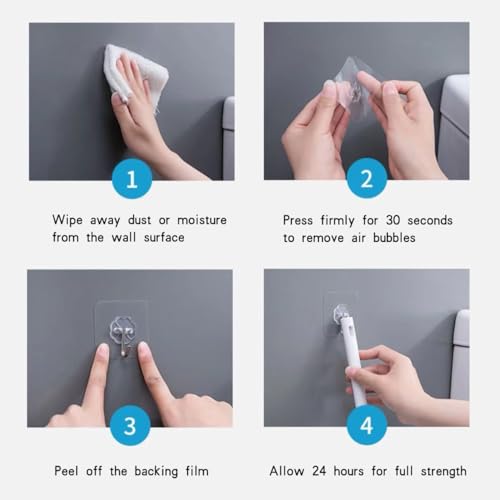 1

Wipe away dust or moisture from the wall surface

2

Press firmly for 30 seconds to remove air bubbles

3

Peel off the backing film

4

Allow 24 hours for full strength